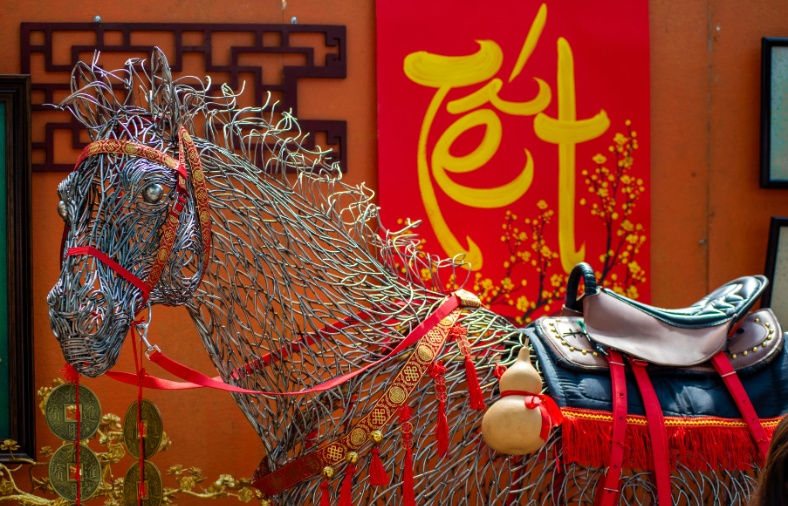 Tết